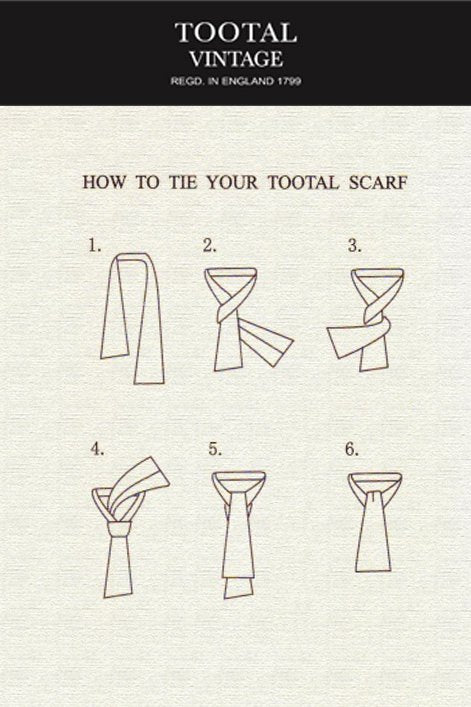 TOOTAL
VINTAGE
REGD. IN ENGLAND 1799

HOW TO TIE YOUR TOOTAL SCARF

1.

2.

3.

4.

5.

6.